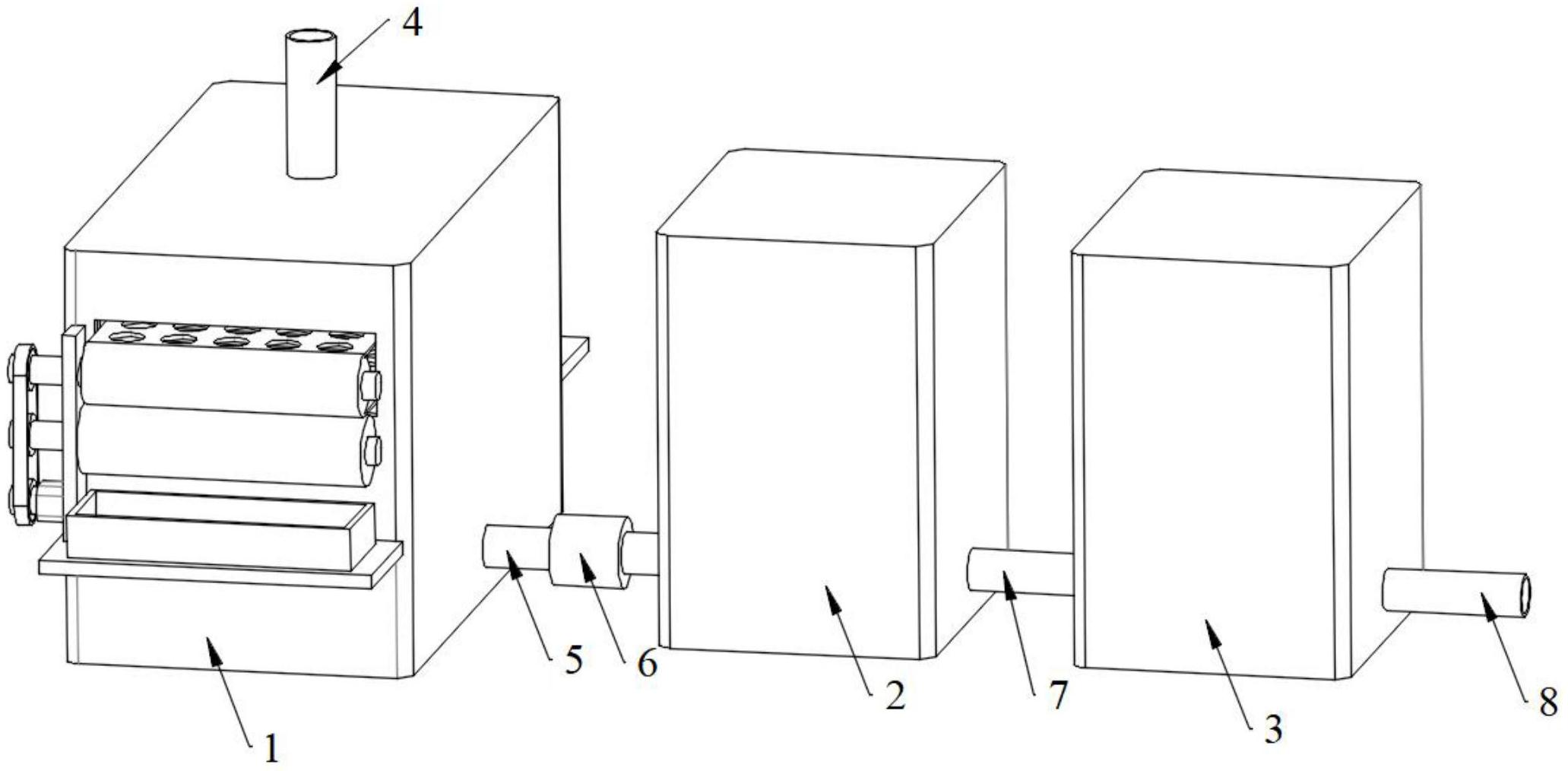 4
5
6
2
7
3
8
1