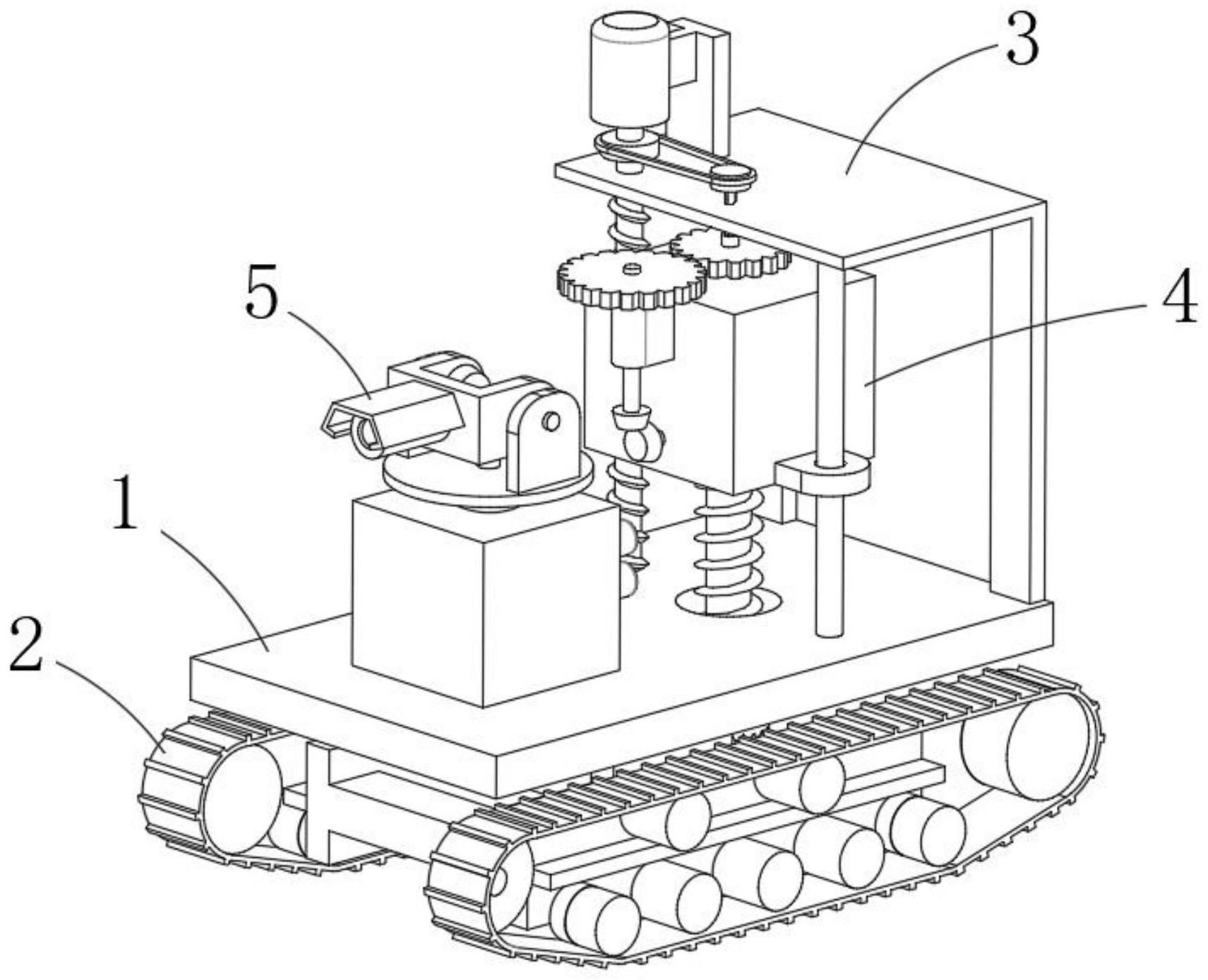 3
5
4
1
2