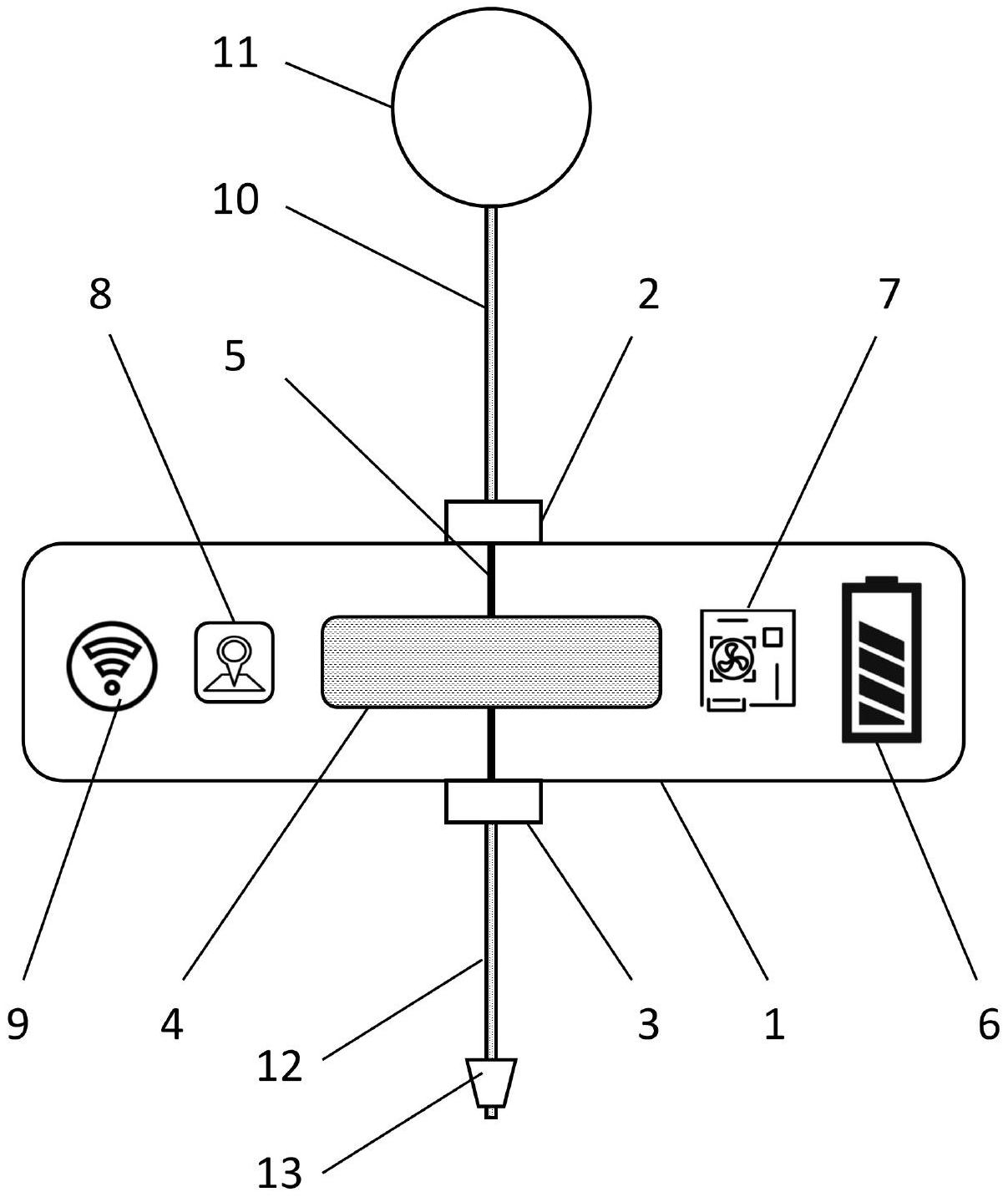 11
10
8
2
7
5
9
4
3
1
6
12
13