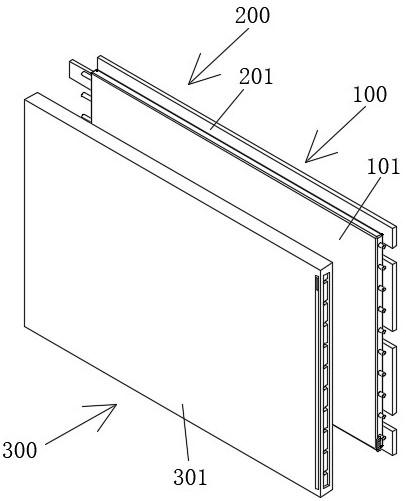 200
201
100
101
300
301