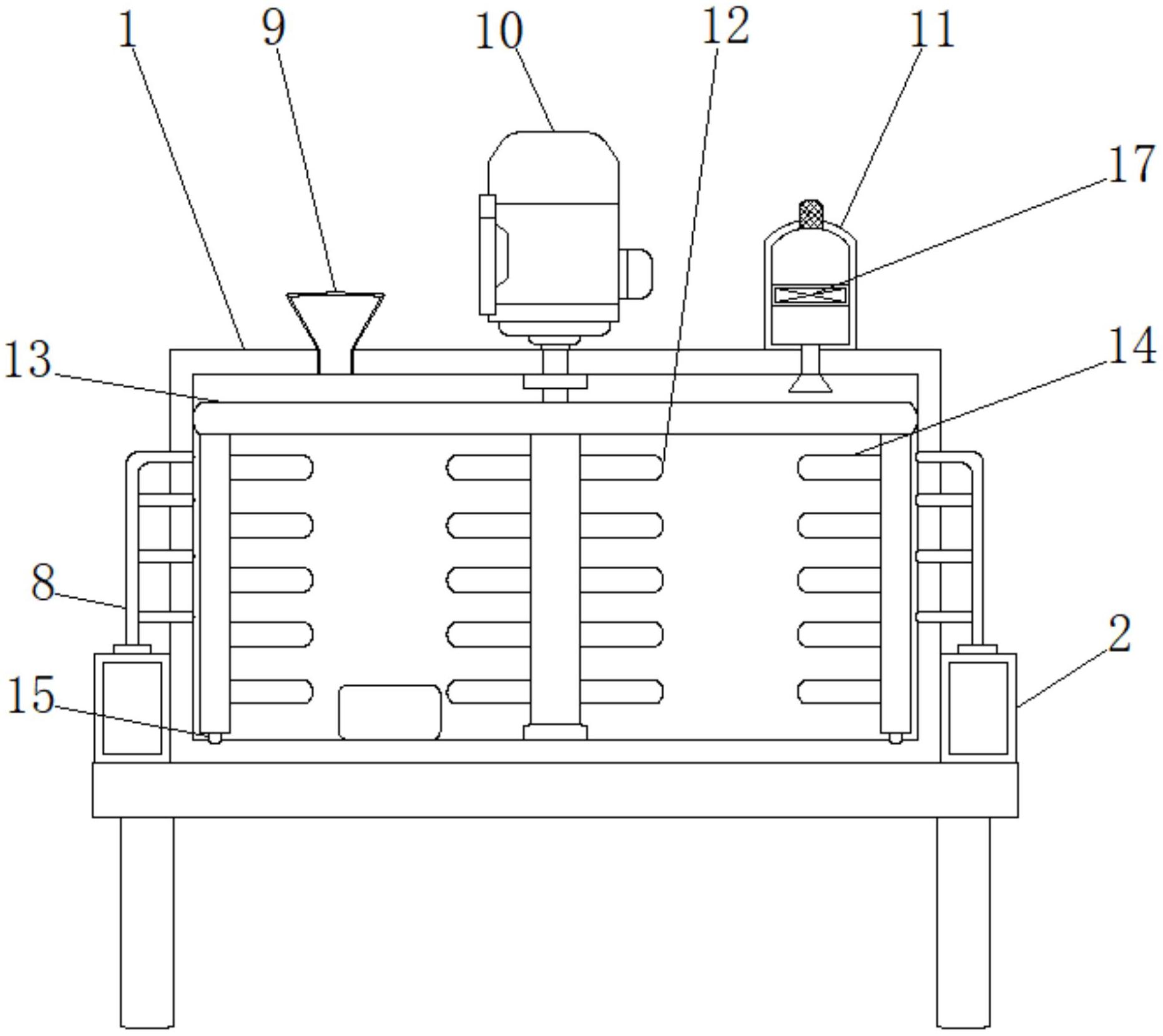 1
9
10
12
11
17
13
14
8
2
15