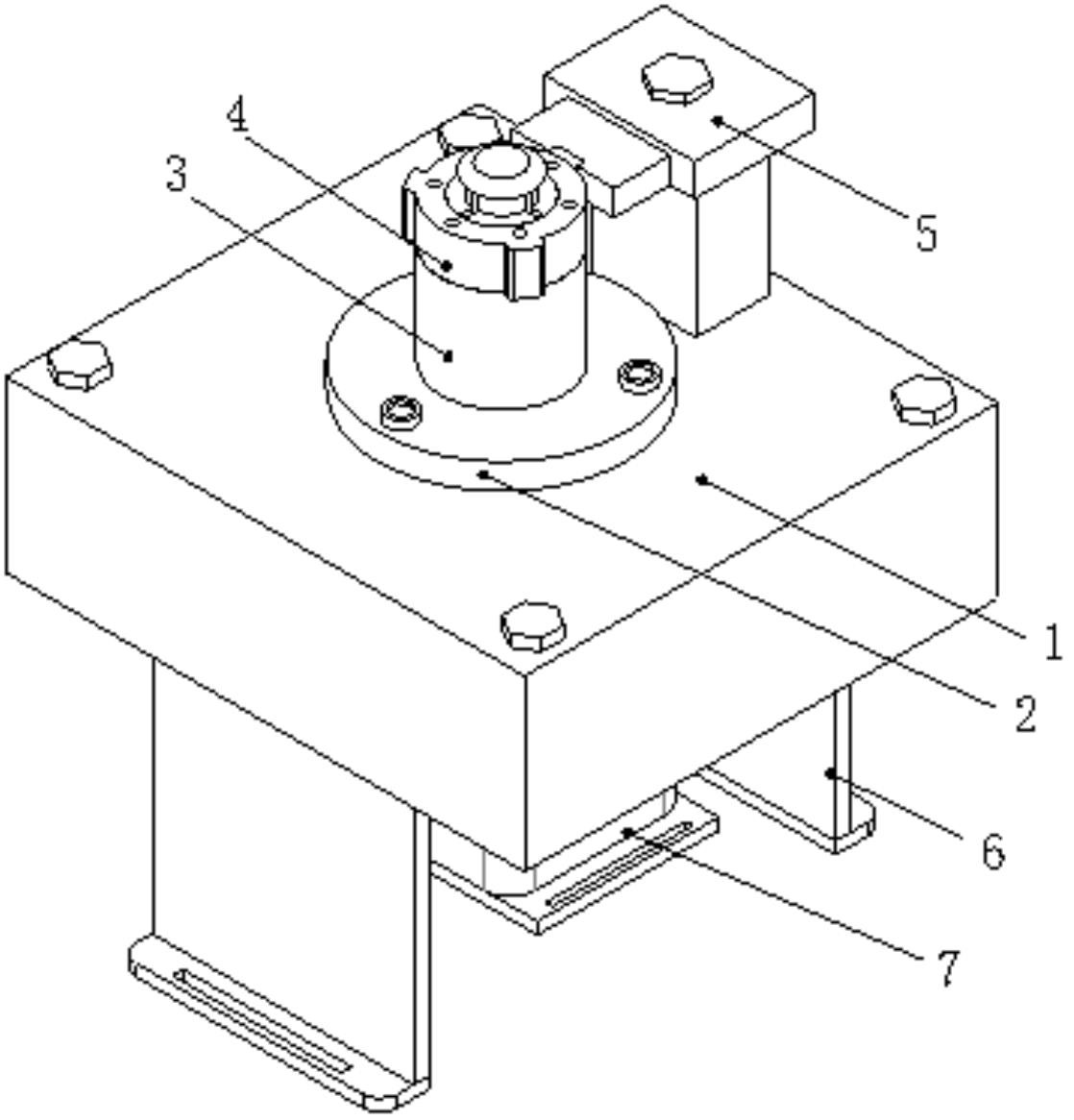 4
3
5
1
2
6
7