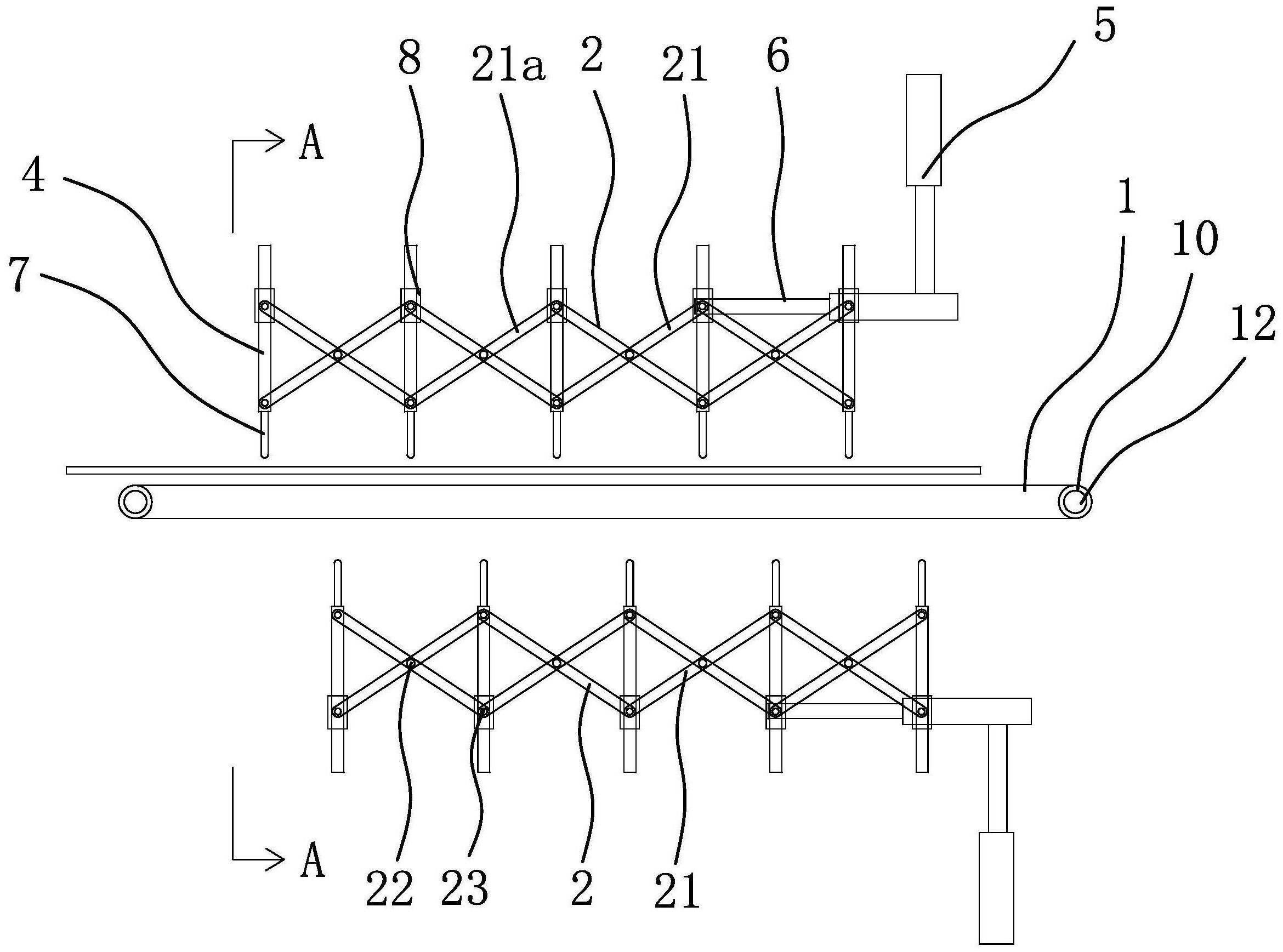 5
8
21a
2
21
6
A
4
1
10
7
12
A
22
23
2
21