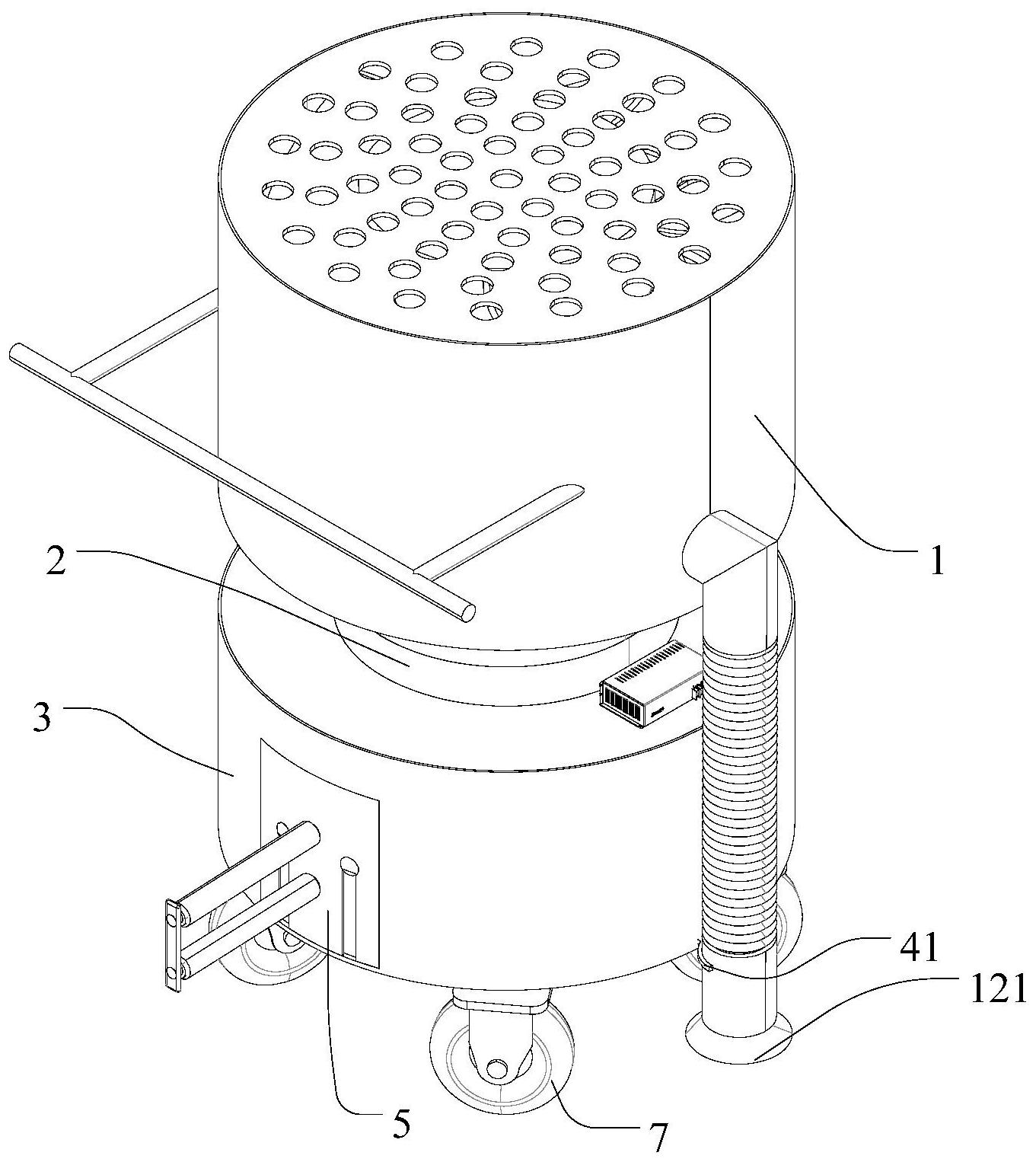 1
2
3
41
121
5
7