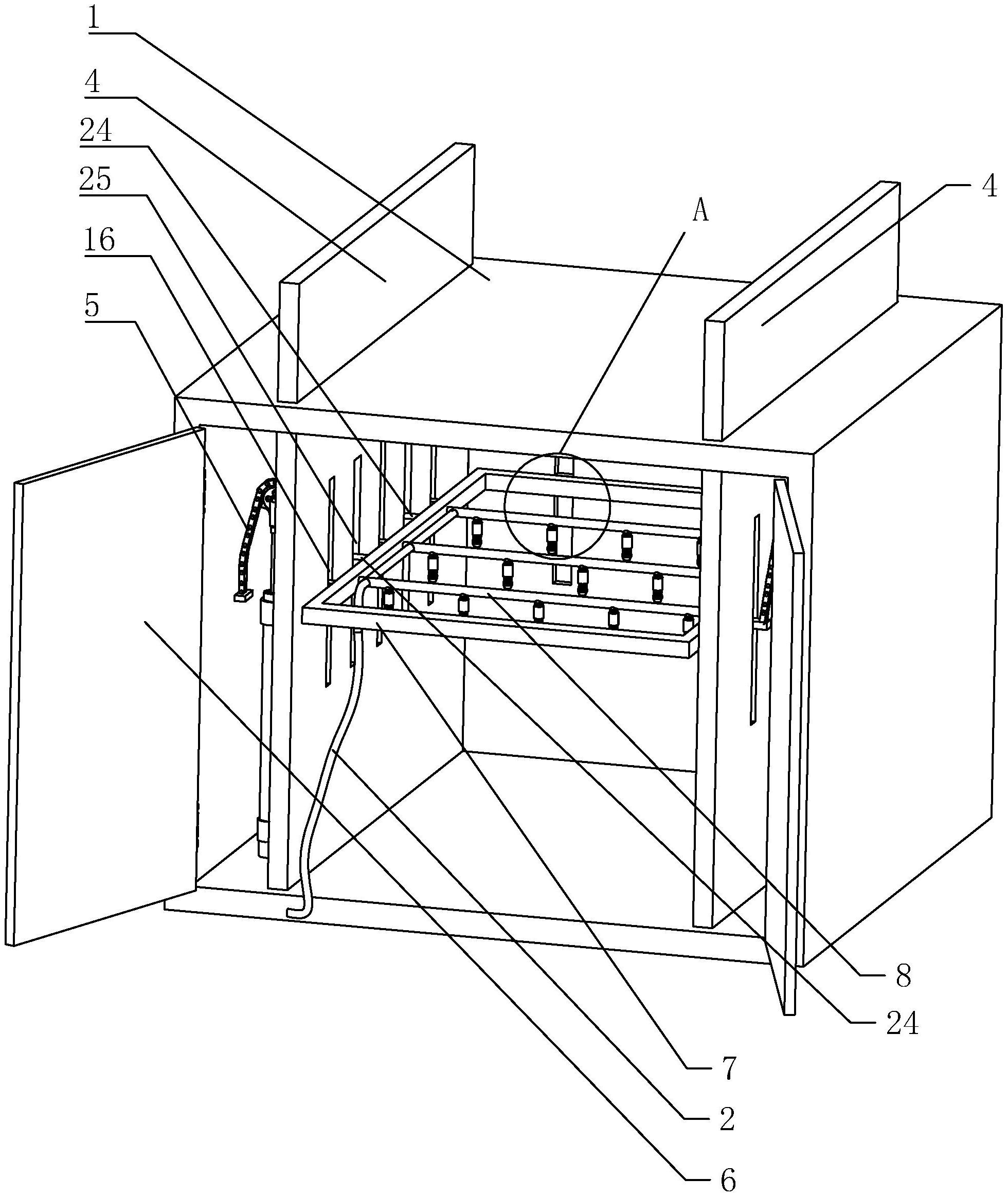 1
4
24
25
16
5
A
4
8
24
7
2
6