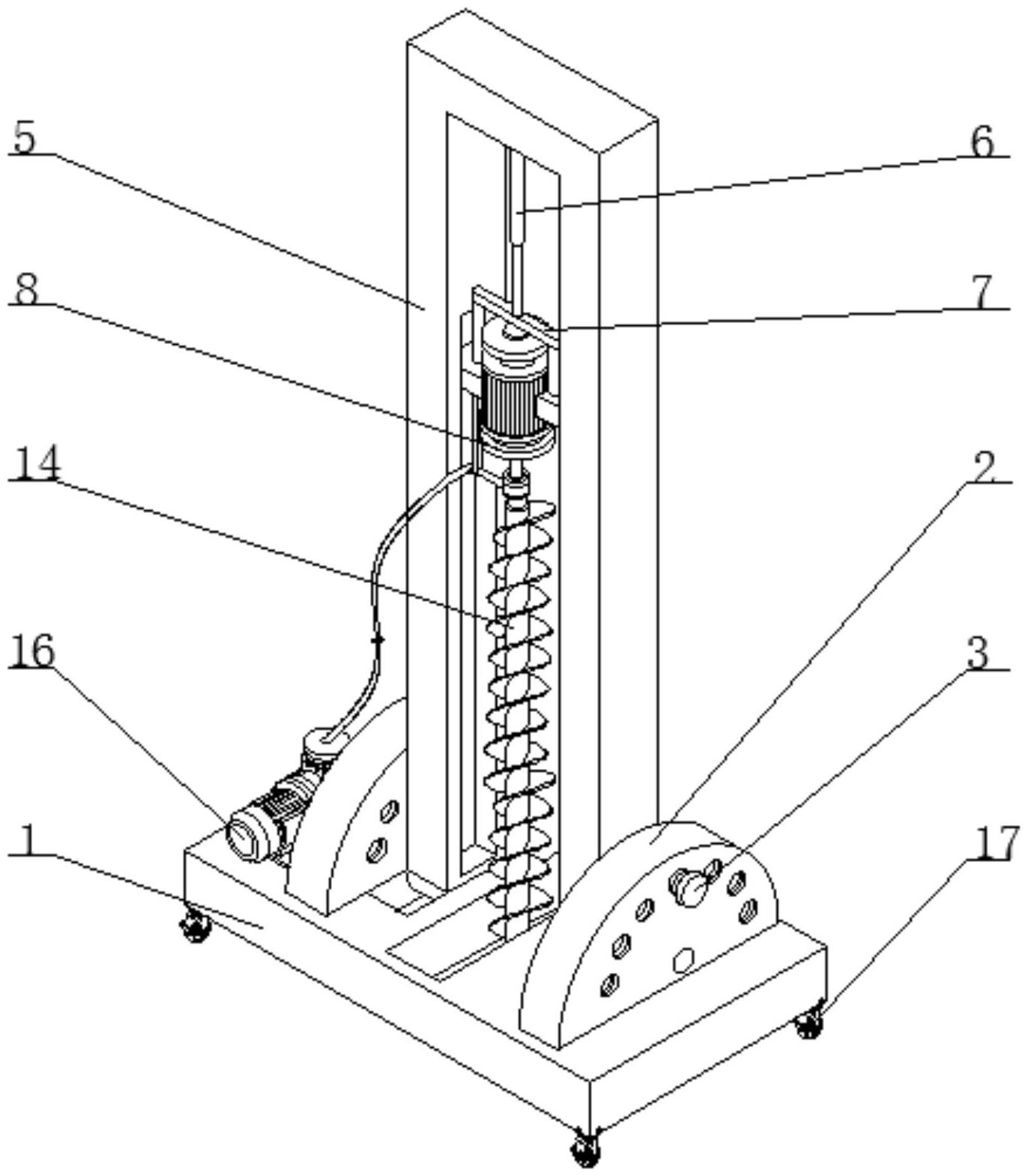 5
6
8
7
14
2
16
3
1
17