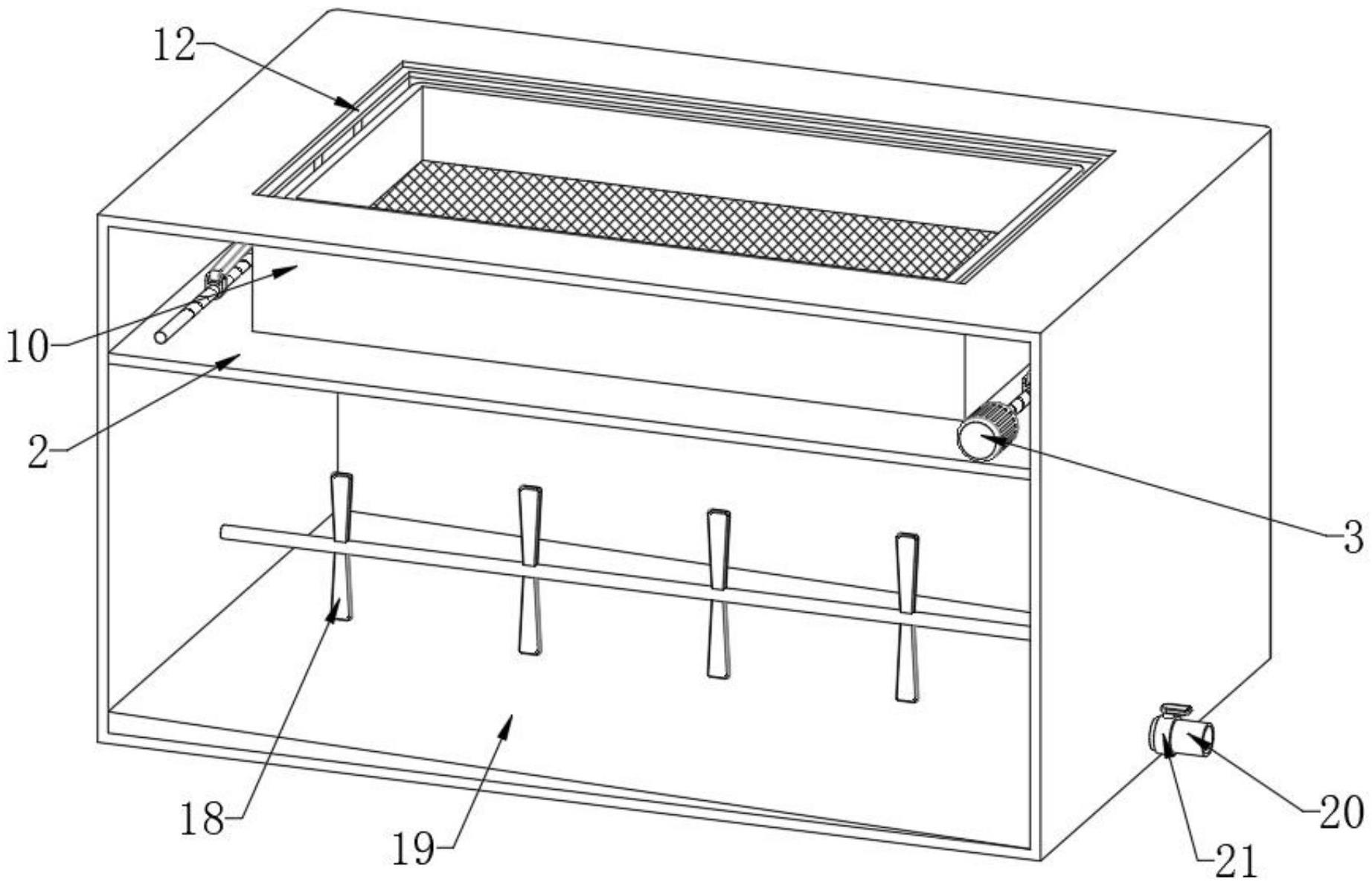 12
10
2
3
18
19
20
21